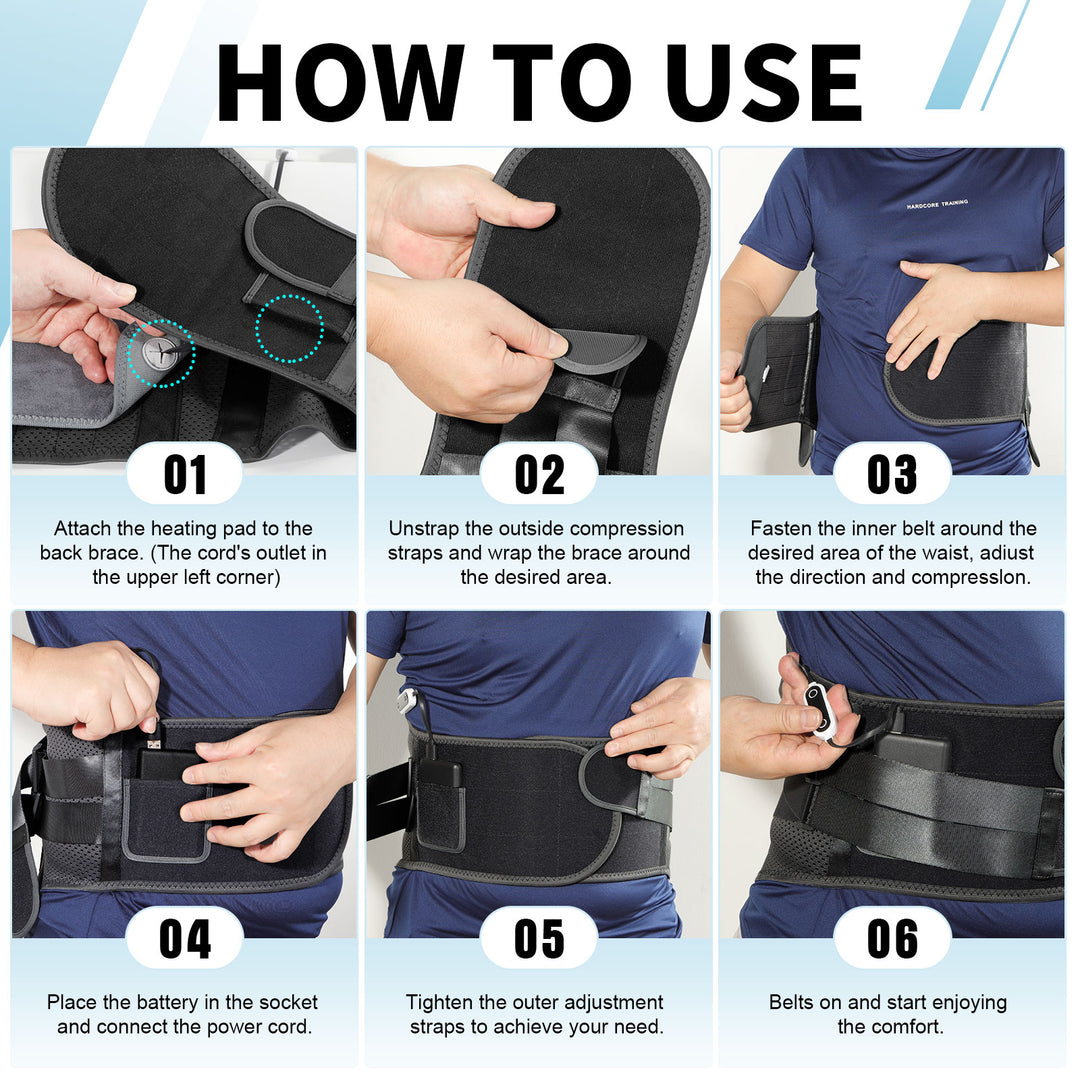 HOW TO USE

HARDCORE TRAINING

01

Attach the heating pad to the back brace. (The cord's outlet in the upper left corner)

02

Unstrap the outside compression straps and wrap the brace around the desired area.

03

Fasten the inner belt around the desired area of the waist, adiust the direction and compresslon.

04

Place the battery in the socket and connect the power cord.

05

Tighten the outer adjustment straps to achieve your need.

06

Belts on and start enjoying the comfort.