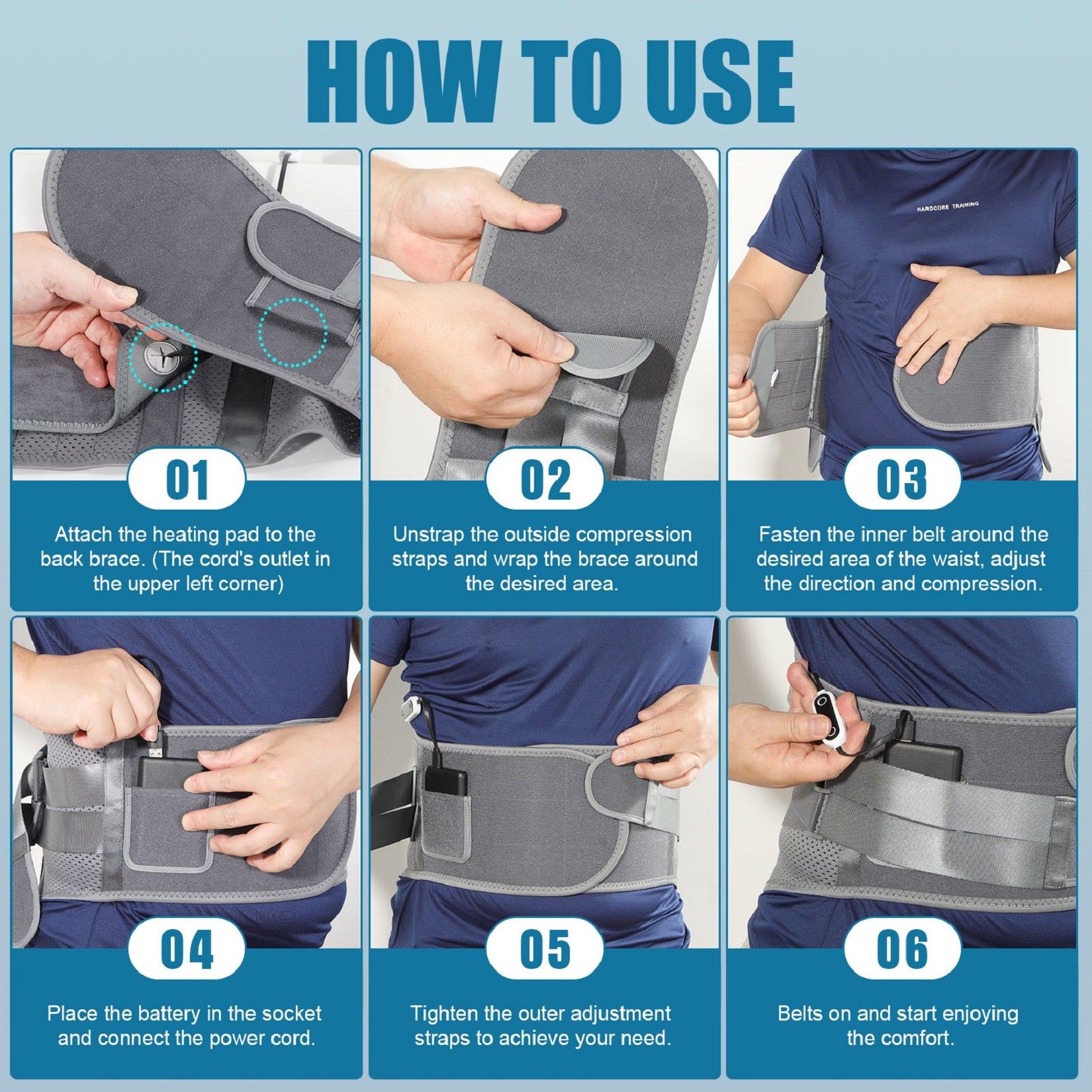 HOW TO USE

01

Attach the heating pad to the back brace. (The cord's outlet in the upper left corner)

02

Unstrap the outside compression straps and wrap the brace around the desired area.

HARDCORE TRAINING

03

Fasten the inner belt around the desired area of the waist, adjust the direction and compression.

04

Place the battery in the socket and connect the power cord.

05

Tighten the outer adjustment straps to achieve your need.

06

Belts on and start enjoying the comfort.